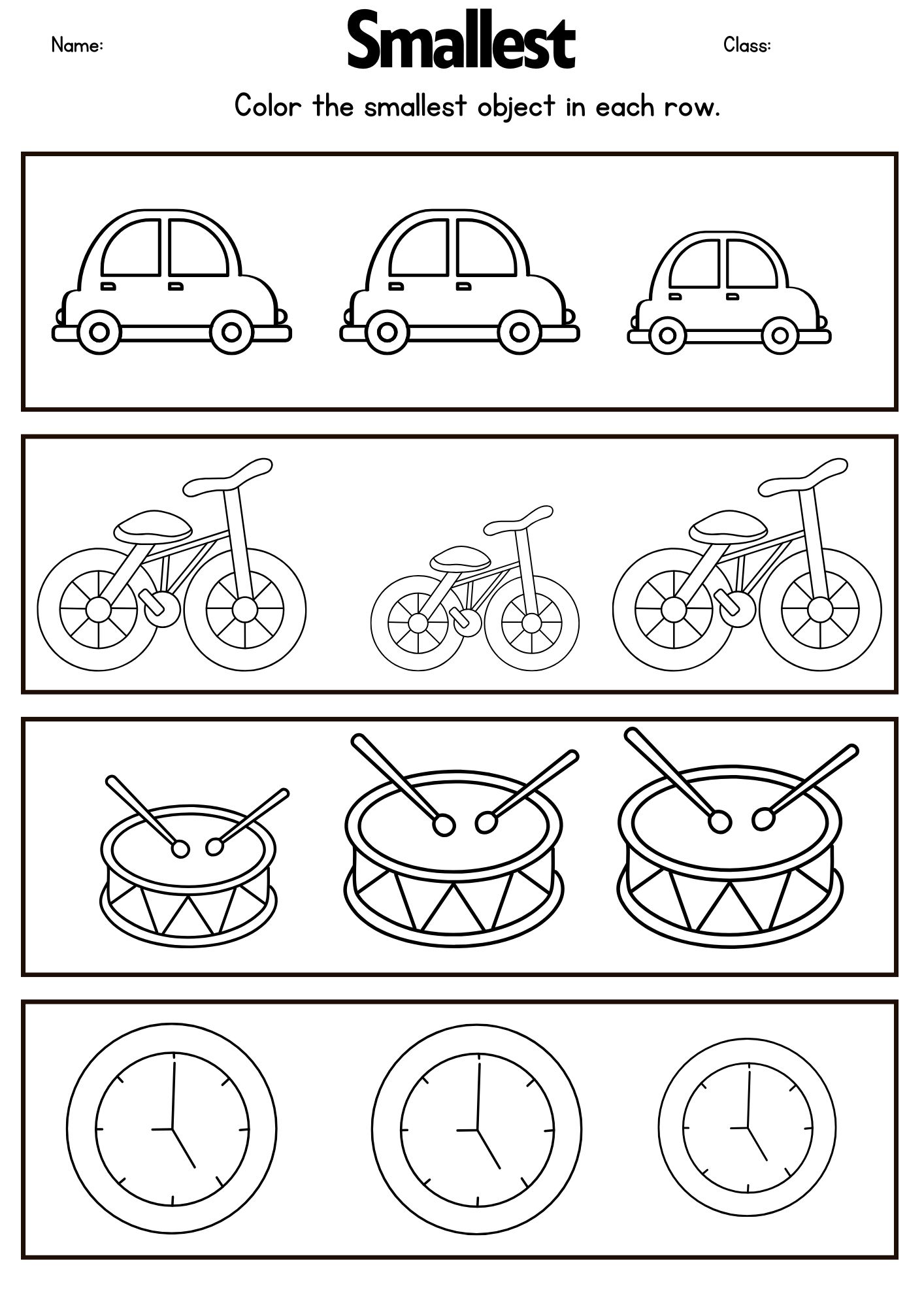 Name:

Smallest

Class:

Color the smallest object in each row.