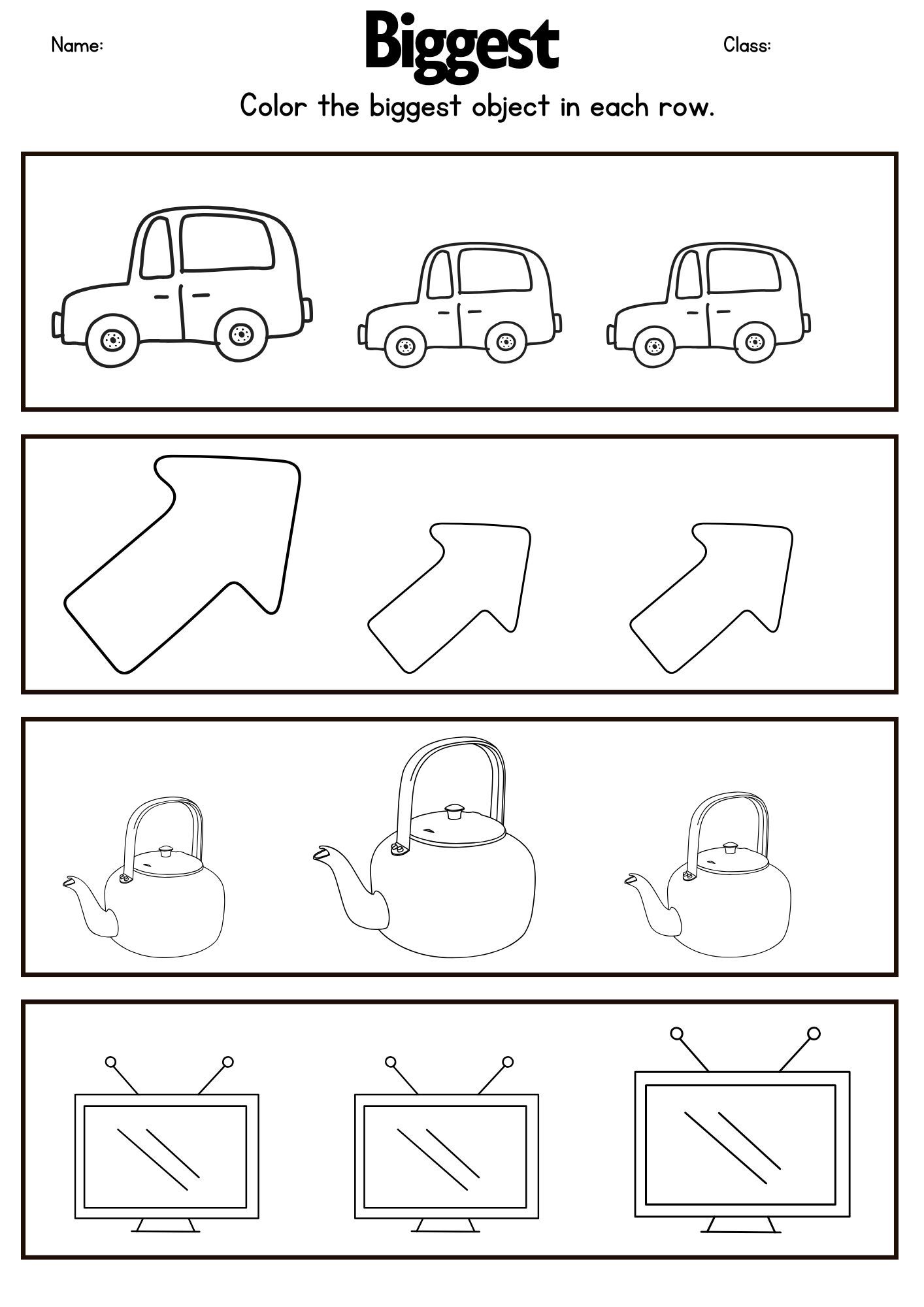 Name:

Biggest

Class:

Color the biggest object in each row.